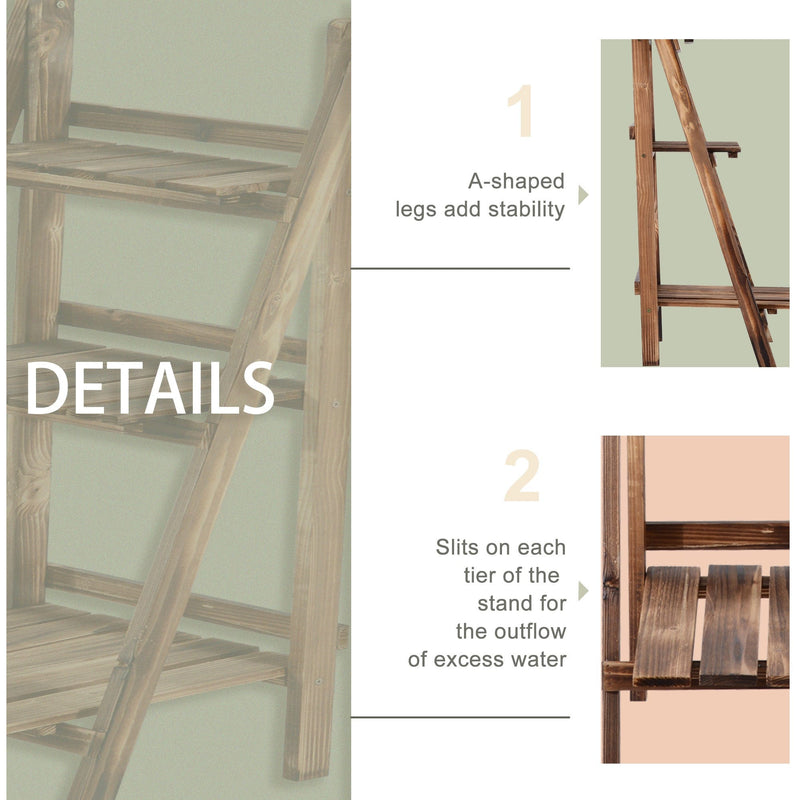 DETAILS

1

A-shaped legs add stability

2

Slits on each tier of the stand for the outflow of excess water