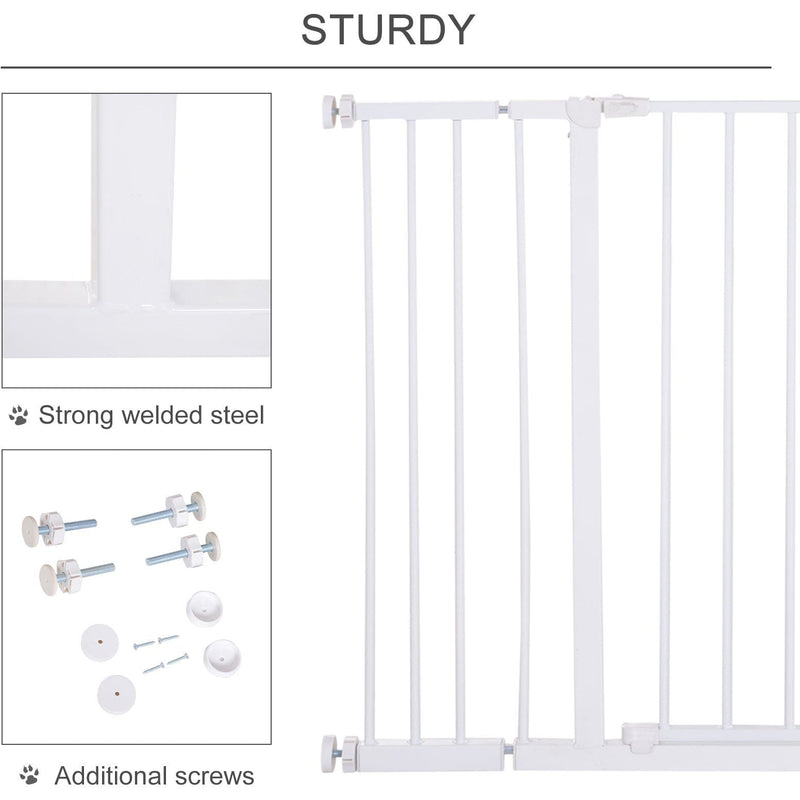 STURDY

Strong welded steel

Additional screws