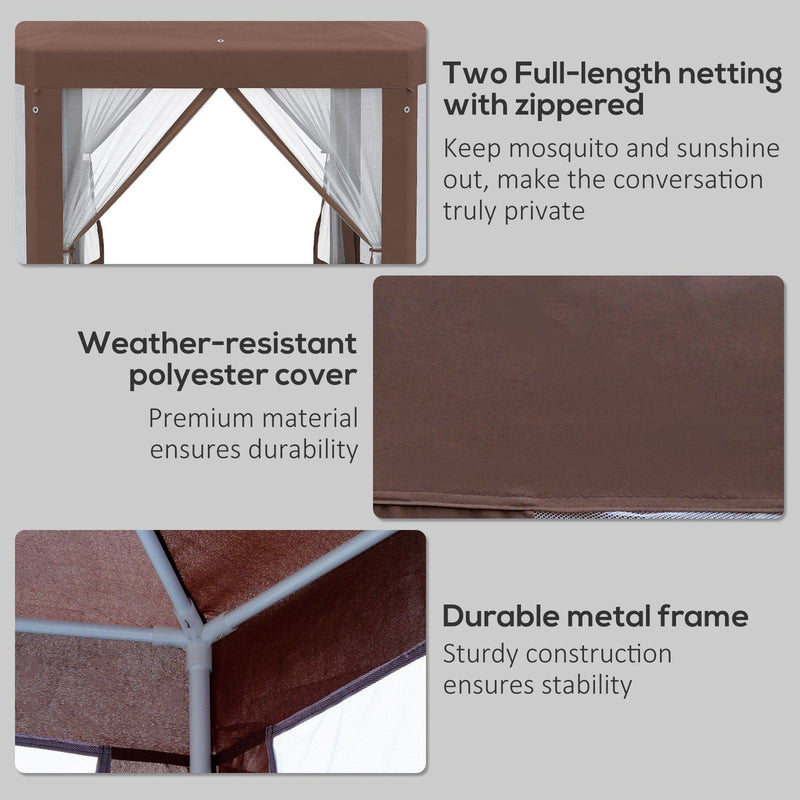 Two Full-length netting with zippered

Keep mosquito and sunshine out, make the conversation truly private

Weather-resistant polyester cover

Premium material ensures durability

Durable metal frame

Sturdy construction ensures stability