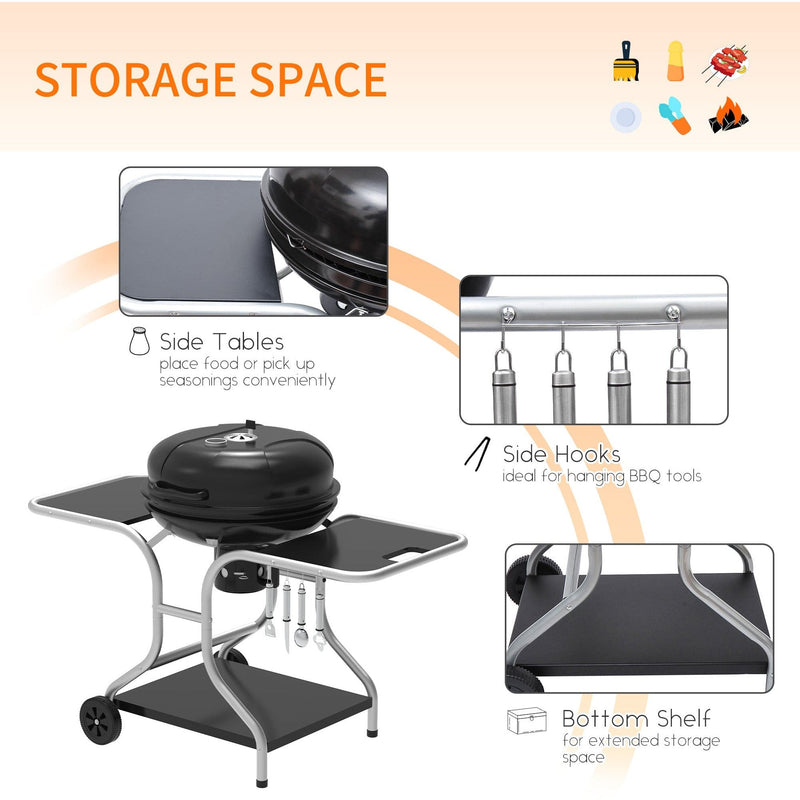 STORAGE SPACE

Side Tables
place food or pick up seasonings conveniently

Side Hooks
ideal for hanging BBQ tools

Bottom Shelf
for extended storage space