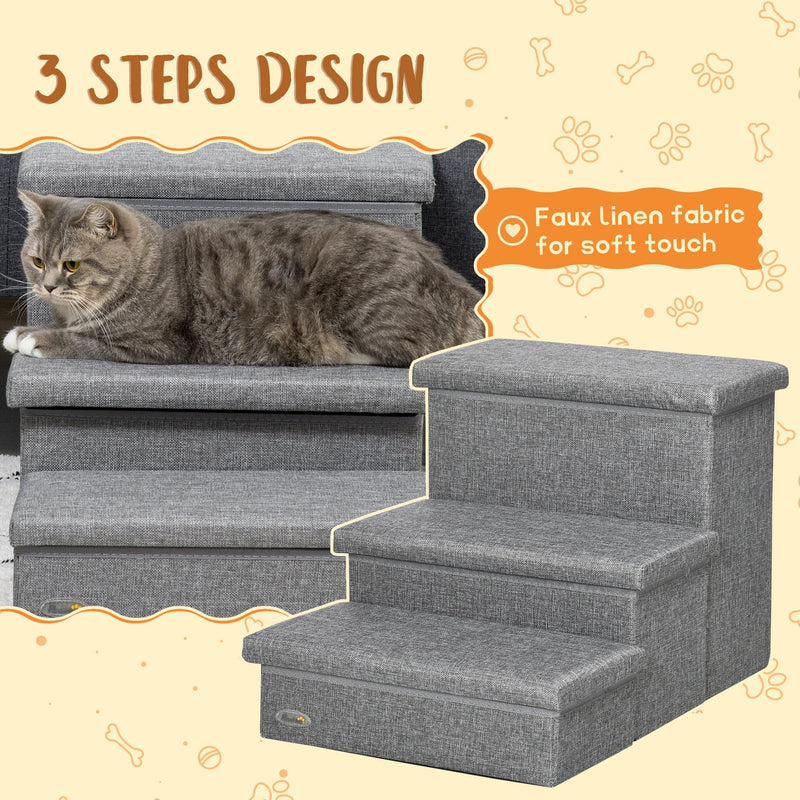 3 STEPS DESIGN

Faux linen fabric for soft touch