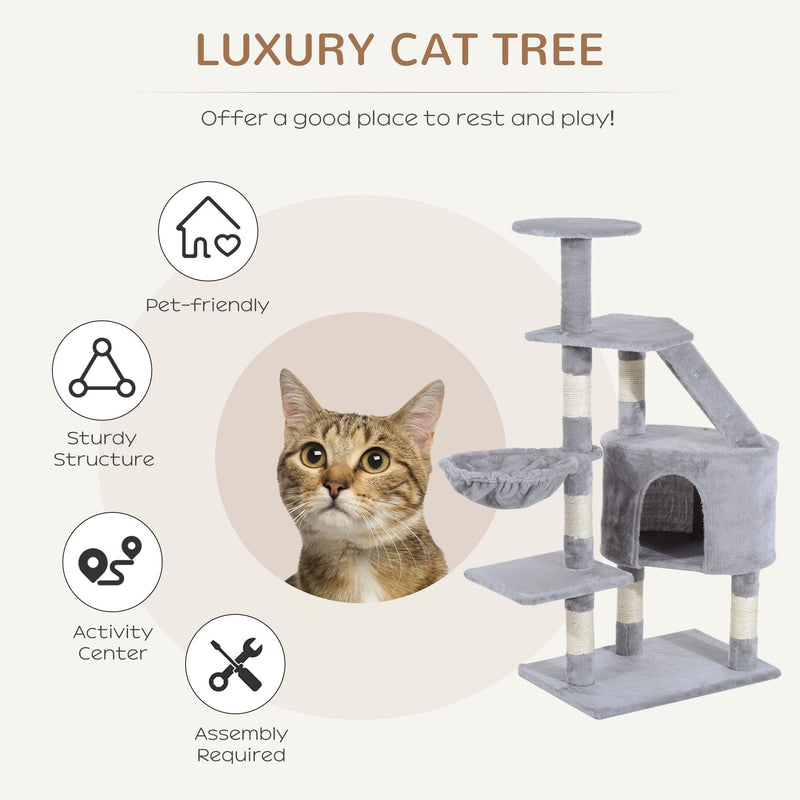 LUXURY CAT TREE

Offer a good place to rest and play!

Pet-friendly

Sturdy Structure

Activity Center

Assembly Required