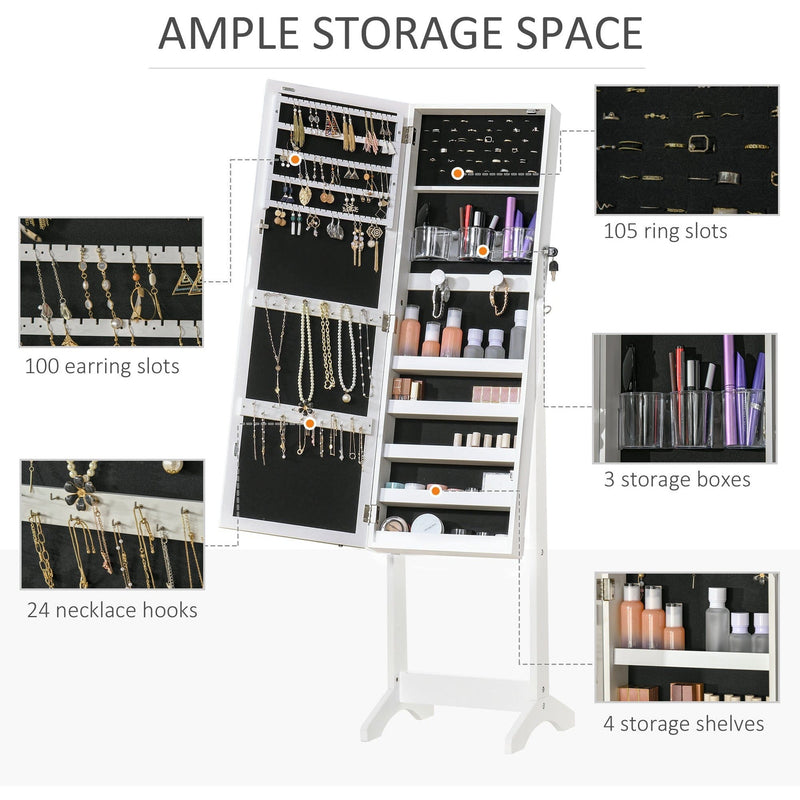 AMPLE STORAGE SPACE

100 earring slots

24 necklace hooks

105 ring slots

3 storage boxes

4 storage shelves