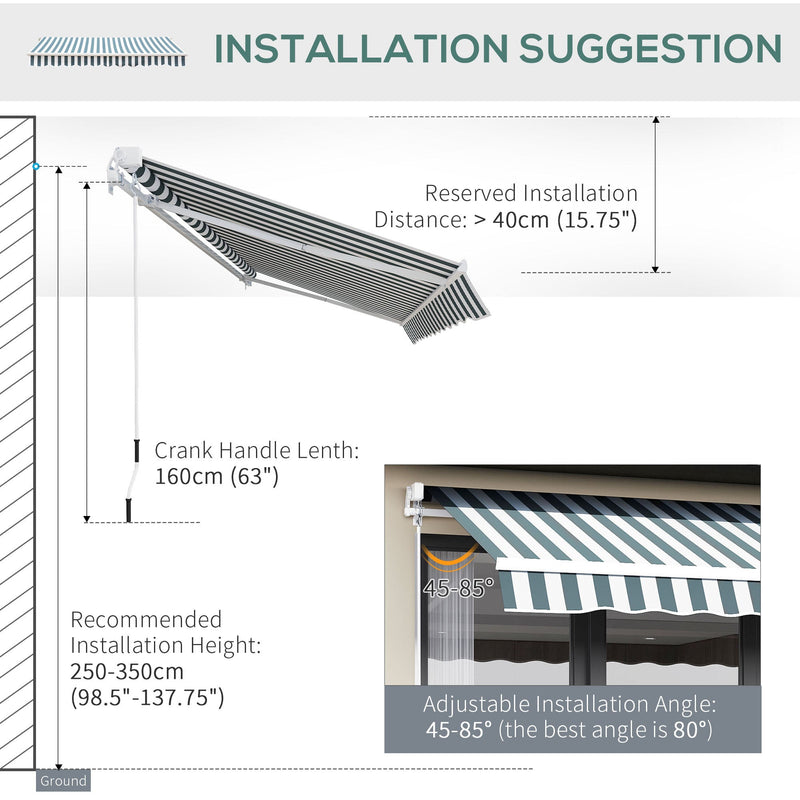 INSTALLATION SUGGESTION

Reserved Installation Distance: > 40cm (15.75")

Crank Handle Lenth: 160cm (63")

45-85°

Recommended Installation Height: 250-350cm (98.5"-137.75")

Adjustable Installation Angle: 45-85° (the best angle is 80°)

Ground