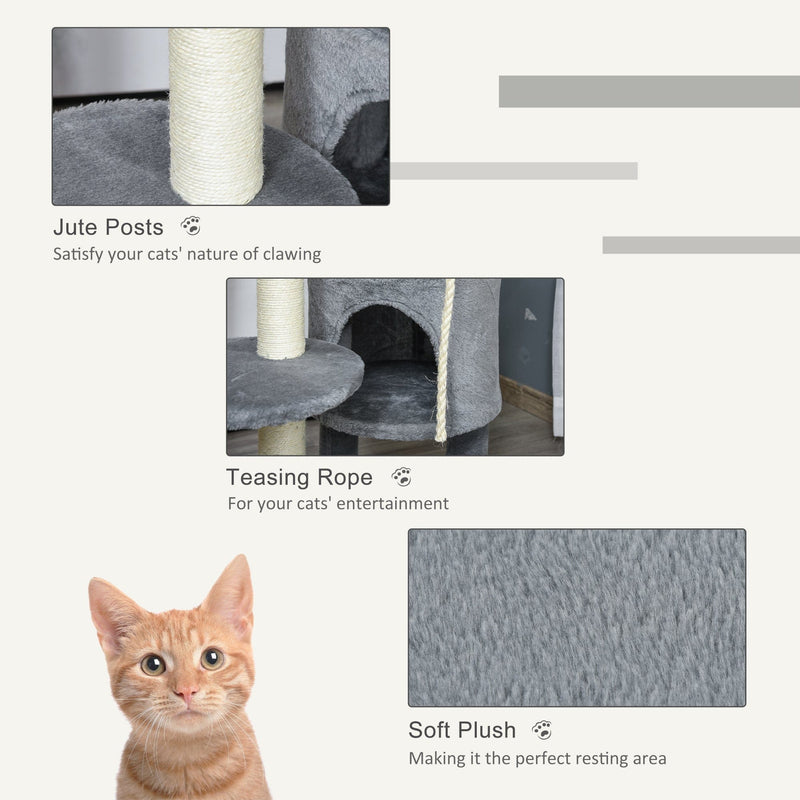 Jute Posts

Satisfy your cats' nature of clawing

Teasing Rope

For your cats' entertainment

Soft Plush

Making it the perfect resting area