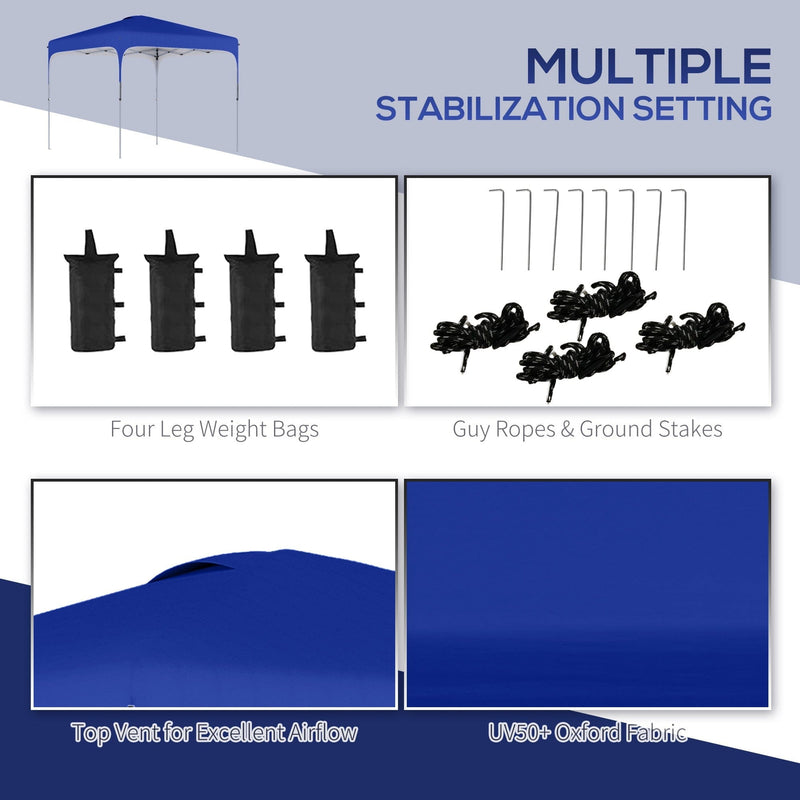 MULTIPLE
STABILIZATION SETTING

Four Leg Weight Bags

Guy Ropes & Ground Stakes

Top Vent for Excellent Airflow

UV50+ Oxford Fabric