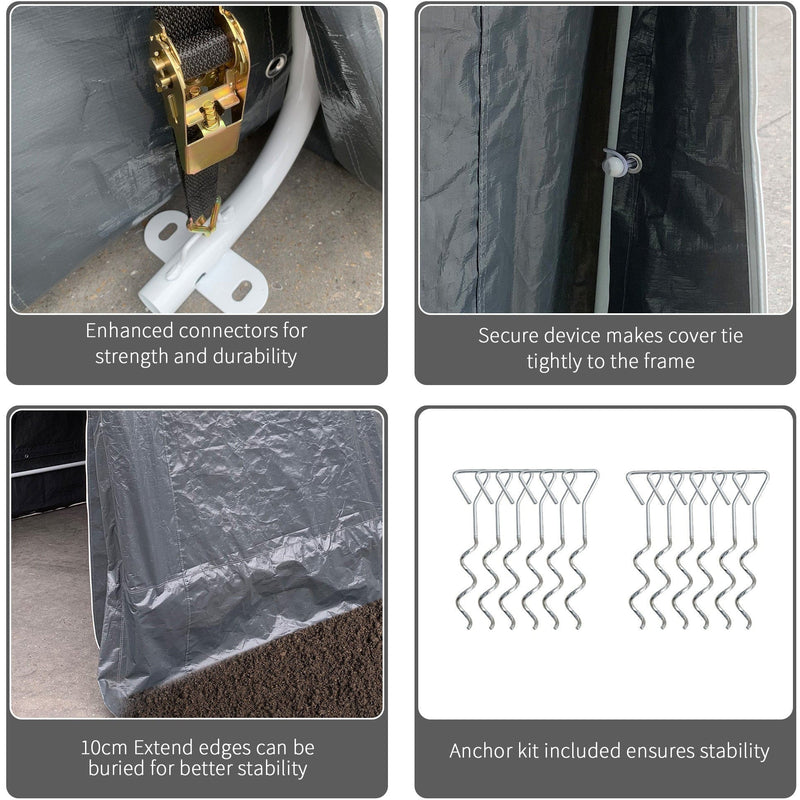 Enhanced connectors for strength and durability

Secure device makes cover tie tightly to the frame

10cm Extend edges can be buried for better stability

Anchor kit included ensures stability