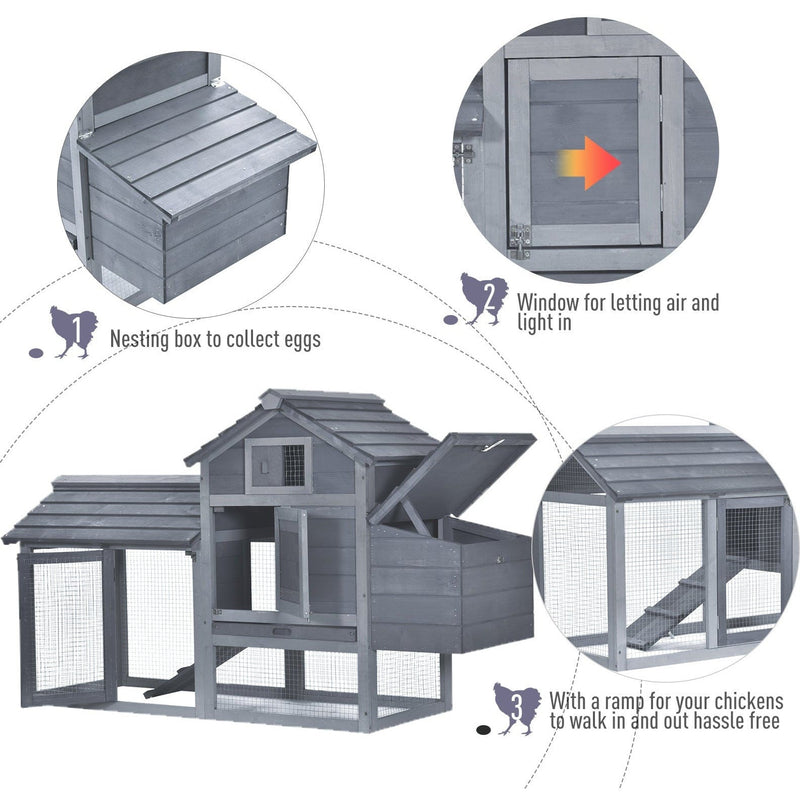 1 Nesting box to collect eggs

2 Window for letting air and light in

3 With a ramp for your chickens to walk in and out hassle free