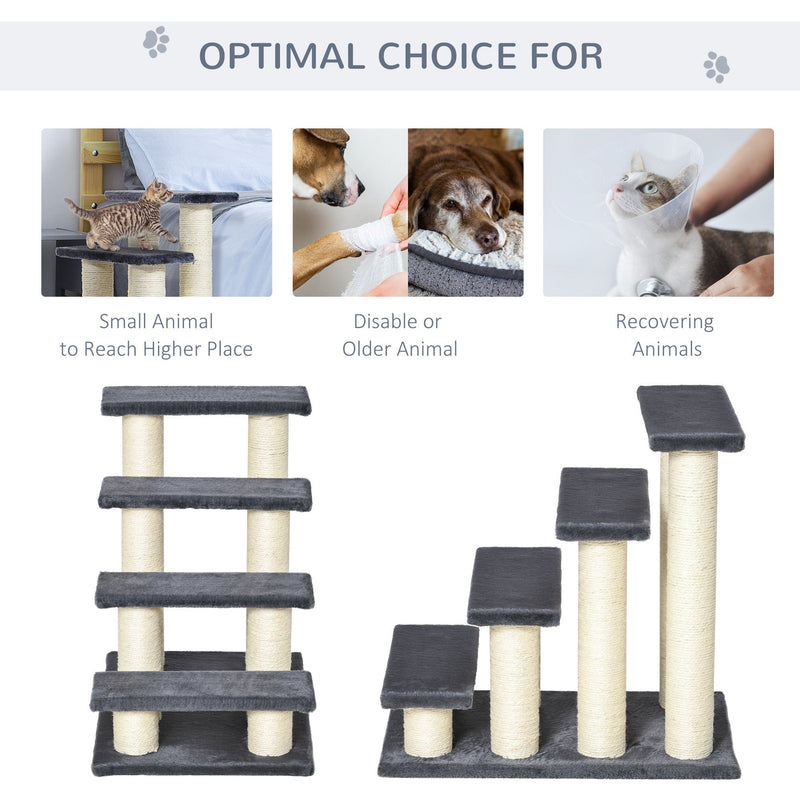 OPTIMAL CHOICE FOR

Small Animal to Reach Higher Place

Disable or Older Animal

Recovering Animals