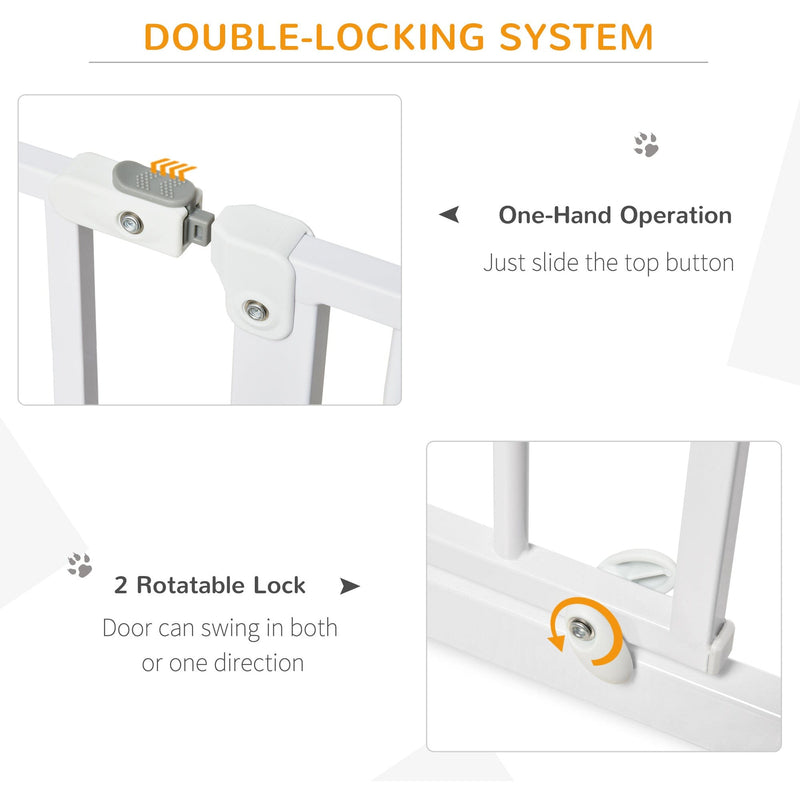 DOUBLE-LOCKING SYSTEM

One-Hand Operation

Just slide the top button

2 Rotatable Lock

Door can swing in both or one direction