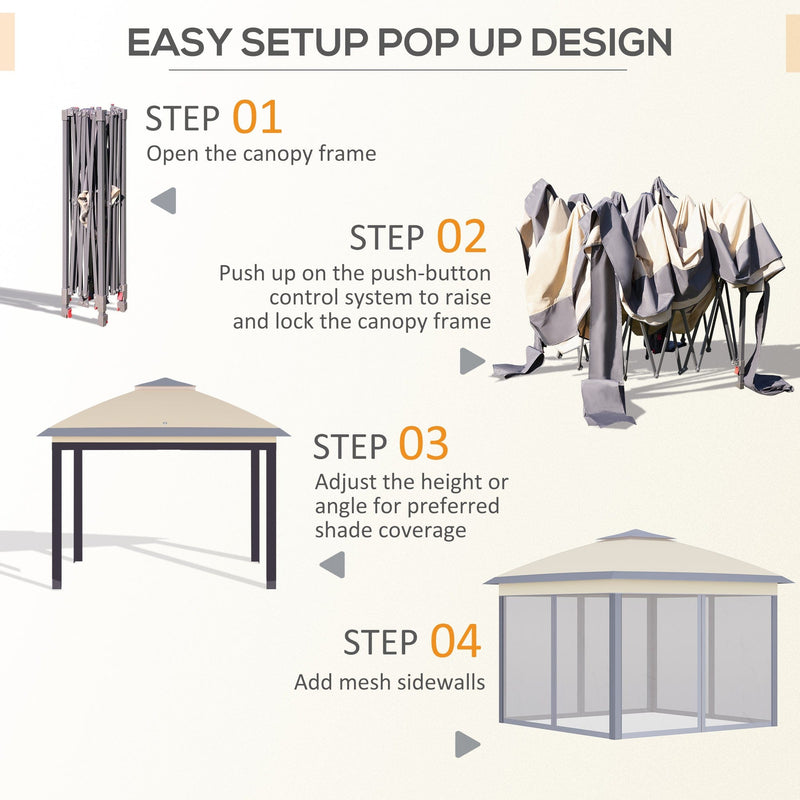 EASY SETUP POP UP DESIGN

STEP 01
Open the canopy frame

STEP 02
Push up on the push-button control system to raise and lock the canopy frame

STEP 03
Adjust the height or angle for preferred shade coverage

STEP 04
Add mesh sidewalls