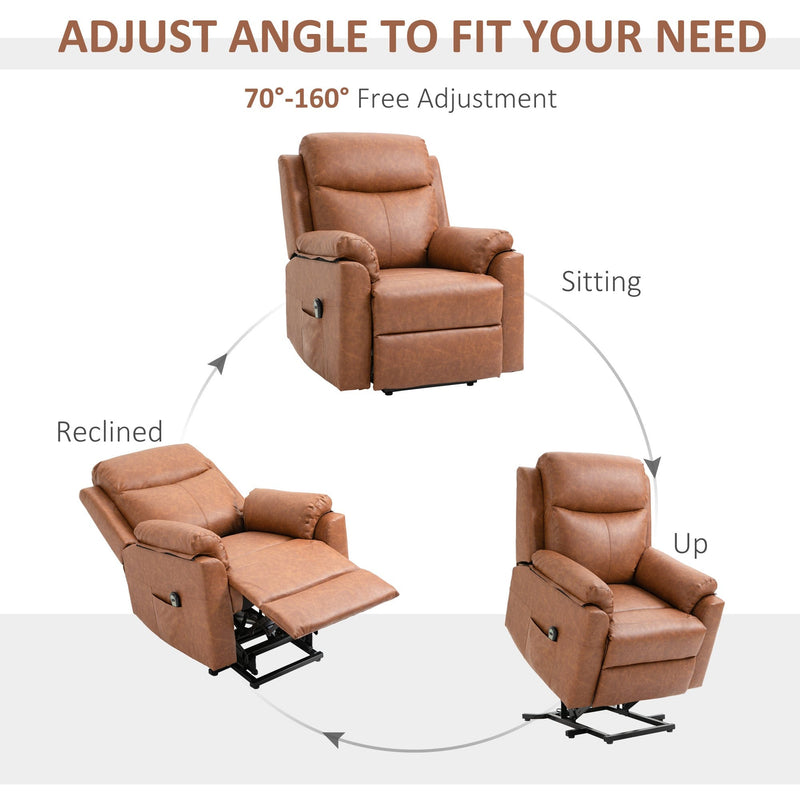 ADJUST ANGLE TO FIT YOUR NEED

70°-160° Free Adjustment

Sitting

Reclined

Up