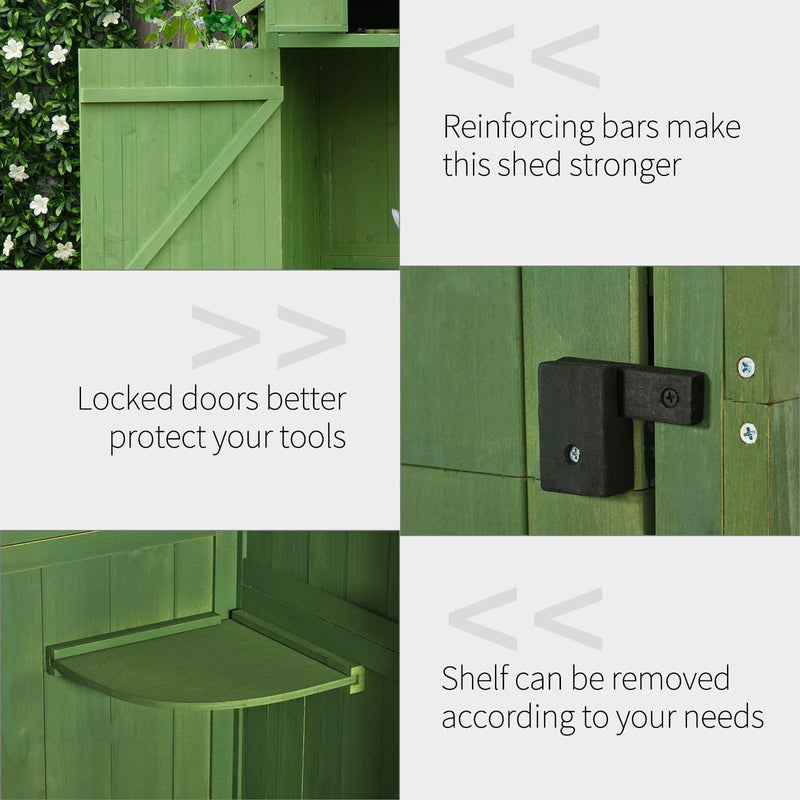 <<

Reinforcing bars make this shed stronger

>>

Locked doors better protect your tools

<<

Shelf can be removed according to your needs