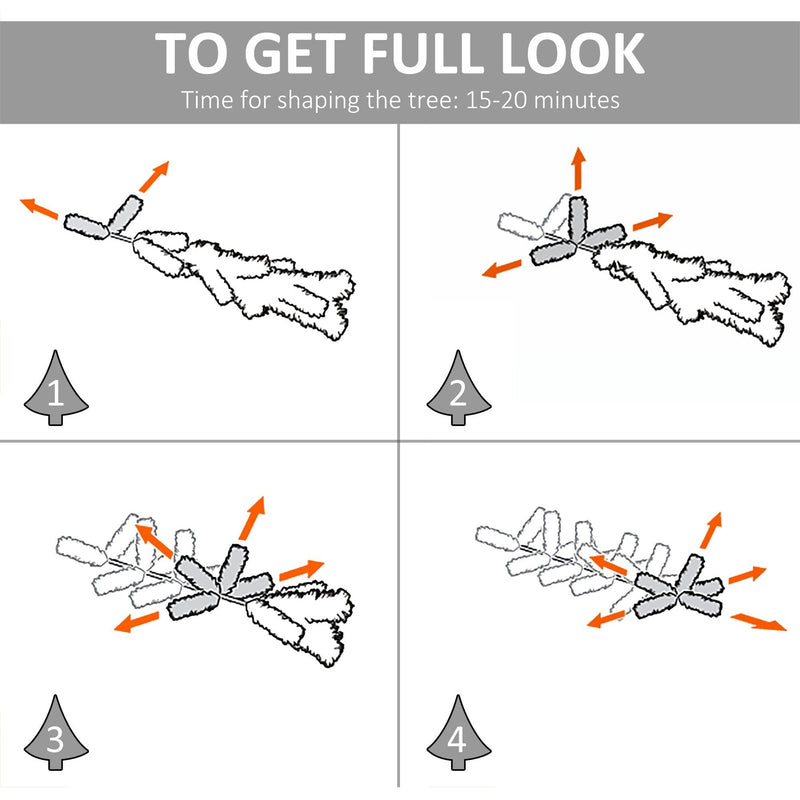 TO GET FULL LOOK
Time for shaping the tree: 15-20 minutes

1

2

3

4