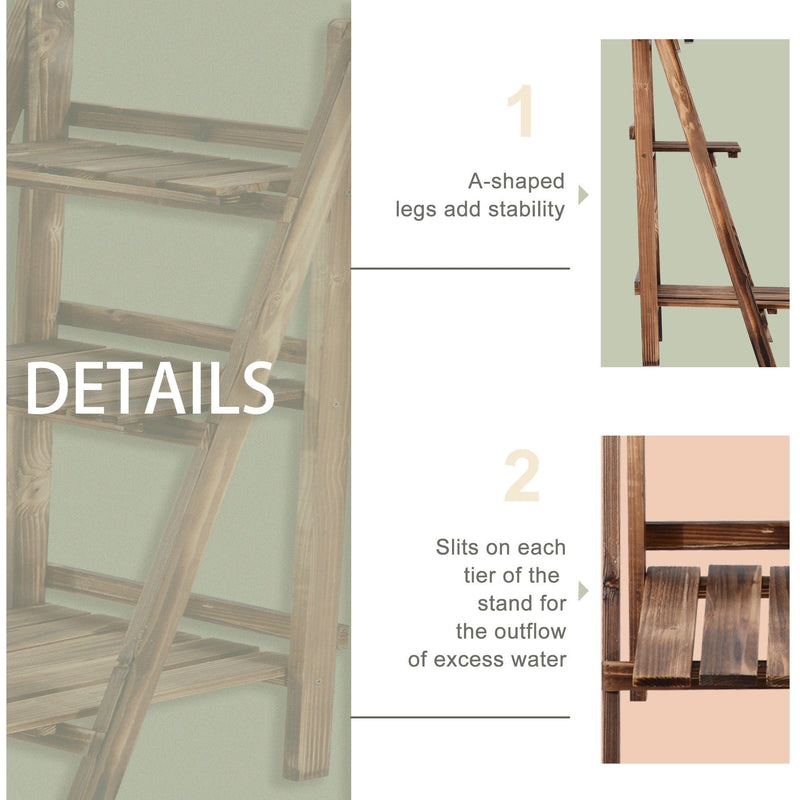 DETAILS

1

A-shaped legs add stability

2

Slits on each tier of the stand for the outflow of excess water