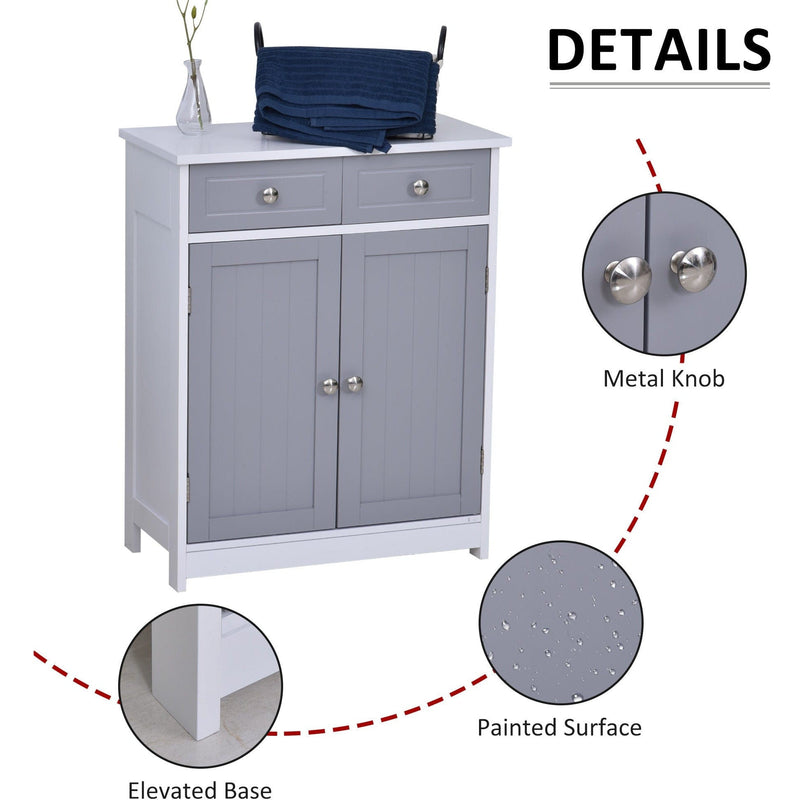 DETAILS

Metal Knob

Painted Surface

Elevated Base