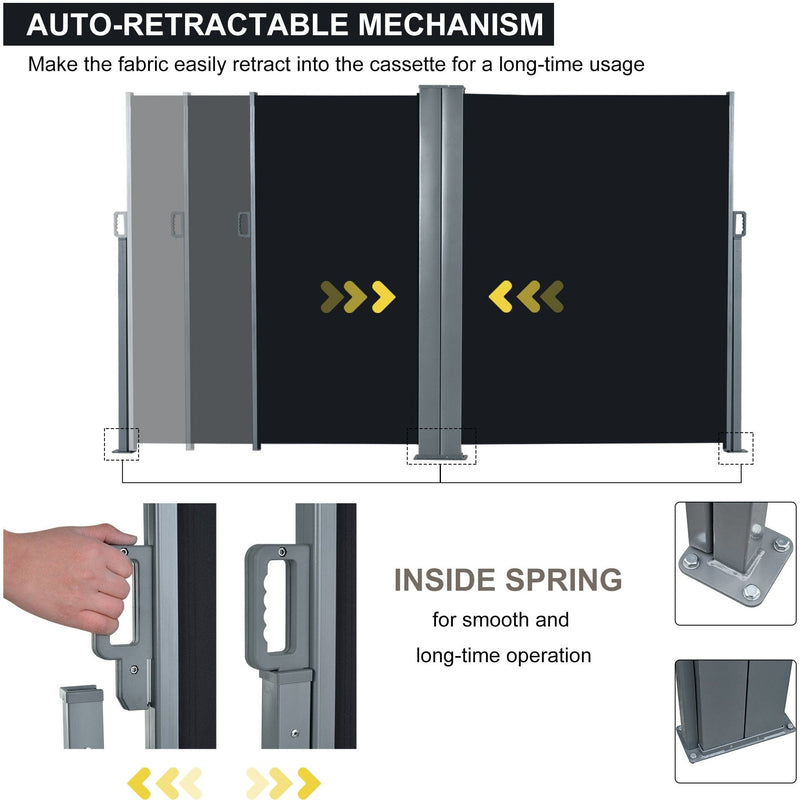 AUTO-RETRACTABLE MECHANISM

Make the fabric easily retract into the cassette for a long-time usage

INSIDE SPRING

for smooth and long-time operation