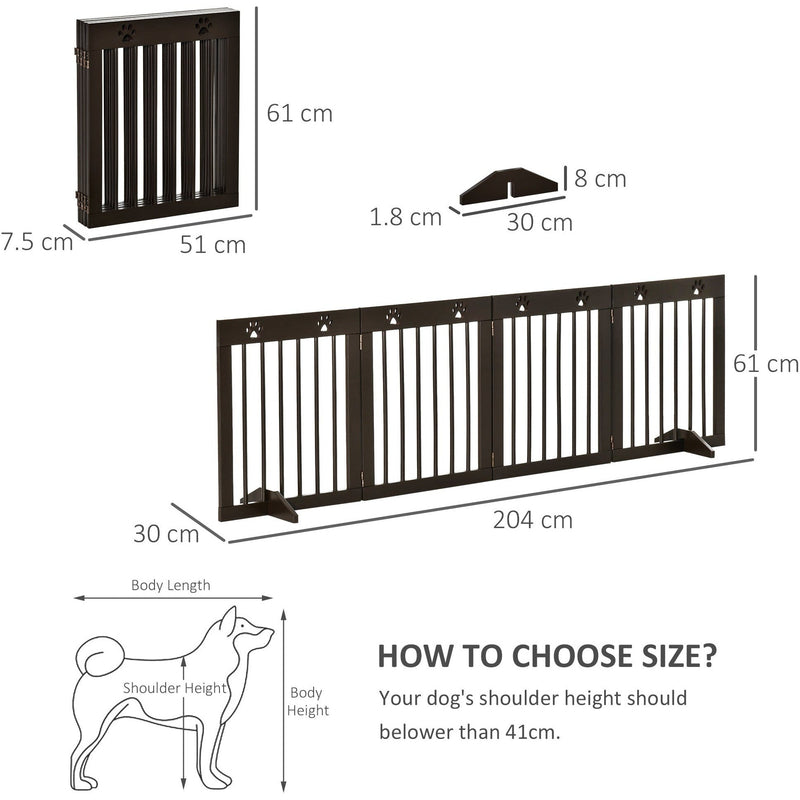 61 cm

7.5 cm

51 cm

8 cm

1.8 cm

30 cm

61 cm

30 cm

204 cm

Body Length

Shoulder Height

Body Height

HOW TO CHOOSE SIZE?

Your dog's shoulder height should belower than 41cm.