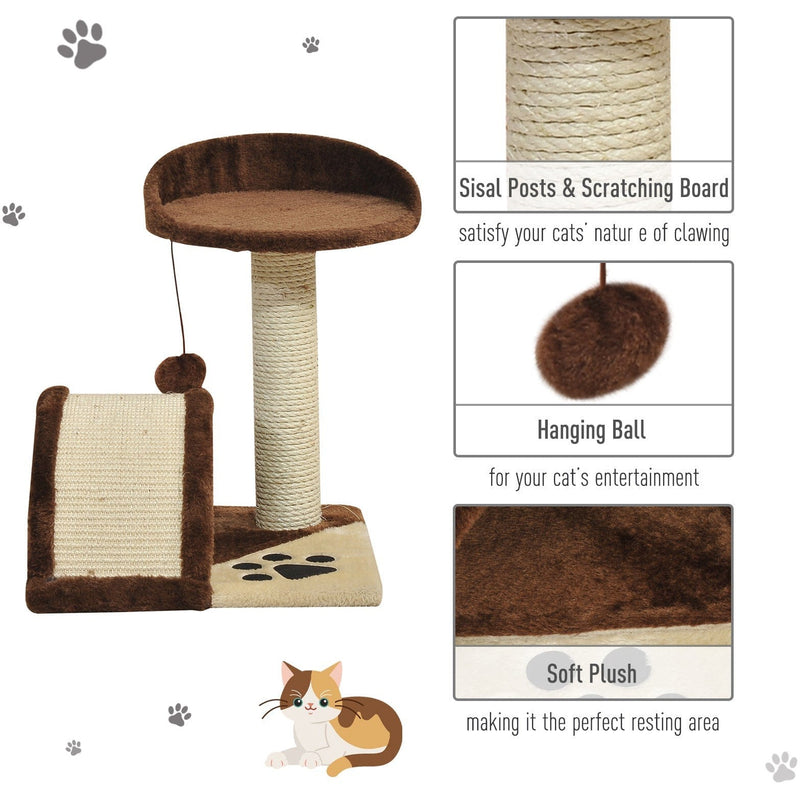 Sisal Posts & Scratching Board

satisfy your cats' natur e of clawing

Hanging Ball

for your cat's entertainment

Soft Plush

making it the perfect resting area