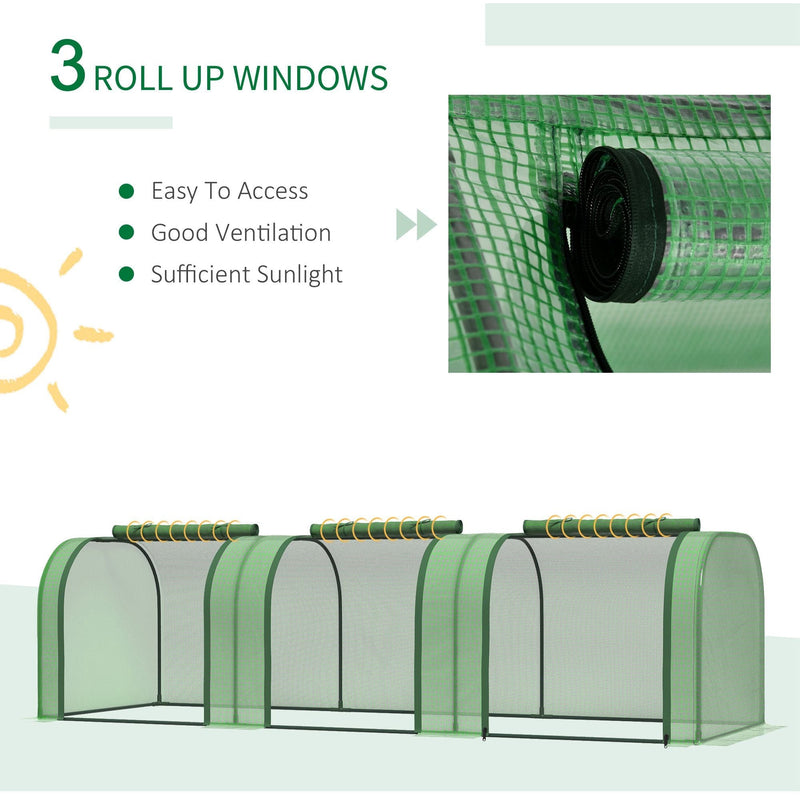 3 ROLL UP WINDOWS

Easy To Access
Good Ventilation
Sufficient Sunlight