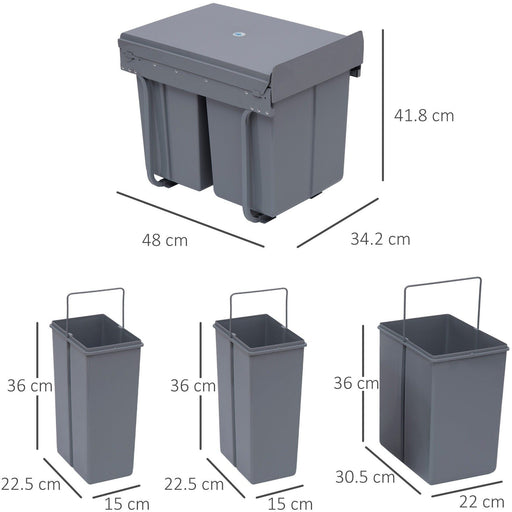 41.8 cm

48 cm

34.2 cm

36 cm

22.5 cm

15 cm

36 cm

22.5 cm

15 cm

36 cm

30.5 cm

22 cm