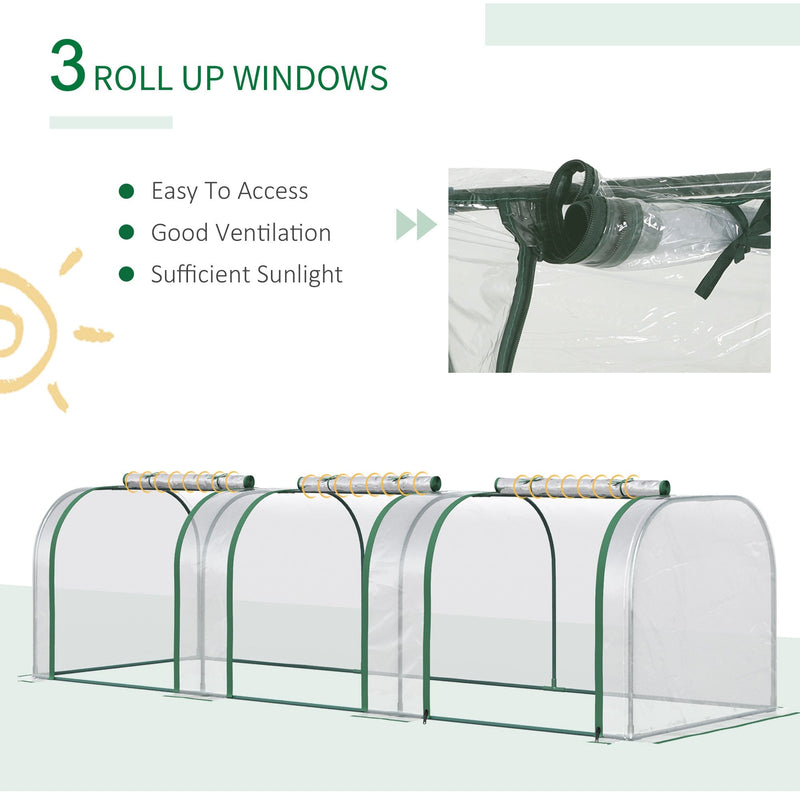 3 ROLL UP WINDOWS

Easy To Access
Good Ventilation
Sufficient Sunlight