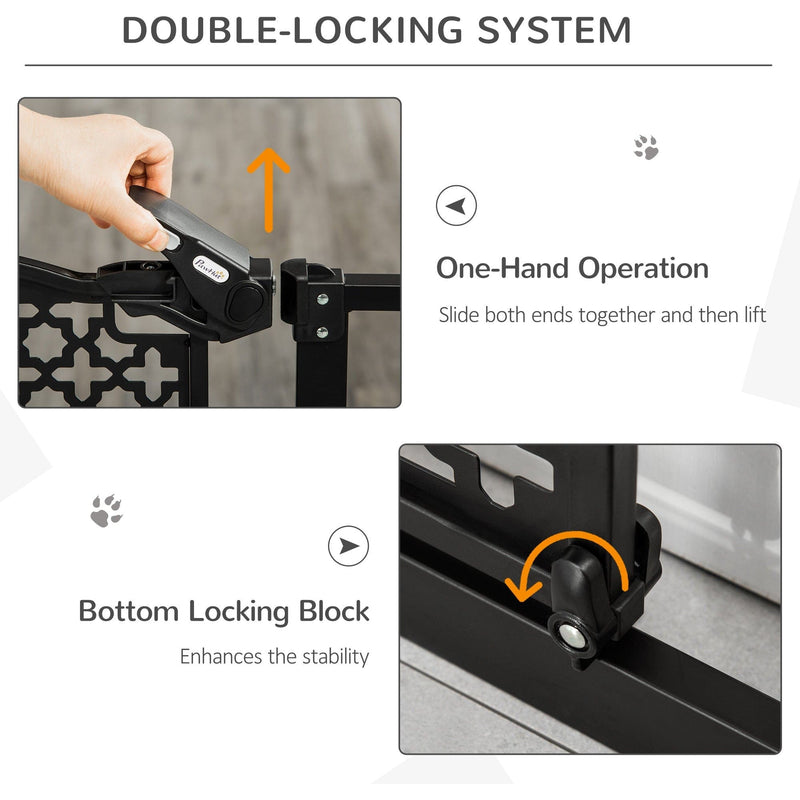 DOUBLE-LOCKING SYSTEM

PawHut

One-Hand Operation

Slide both ends together and then lift

Bottom Locking Block

Enhances the stability