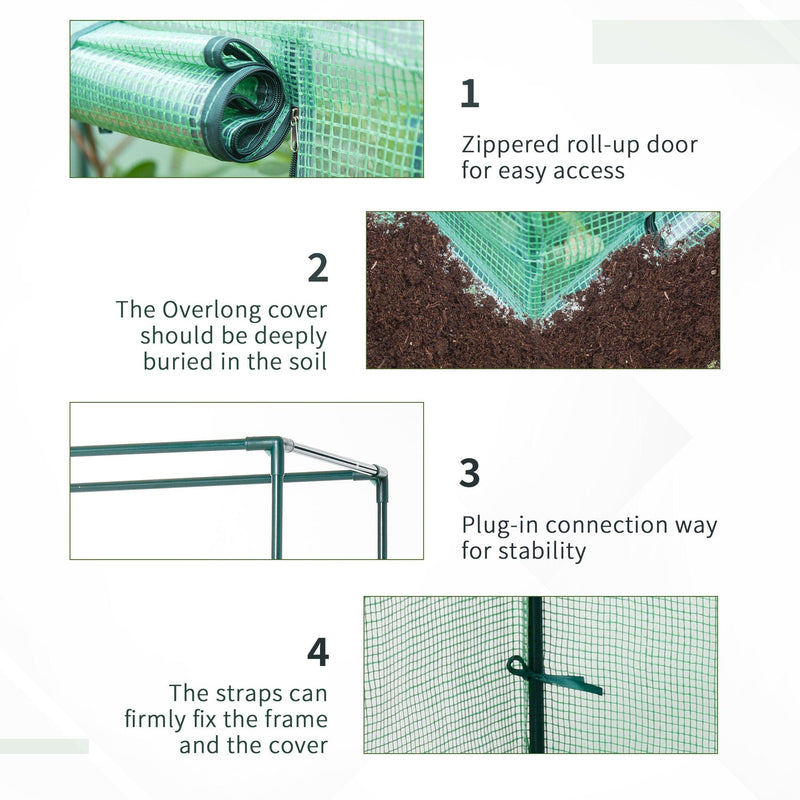 1

Zippered roll-up door for easy access

2

The Overlong cover should be deeply buried in the soil

3

Plug-in connection way for stability

4

The straps can firmly fix the frame and the cover