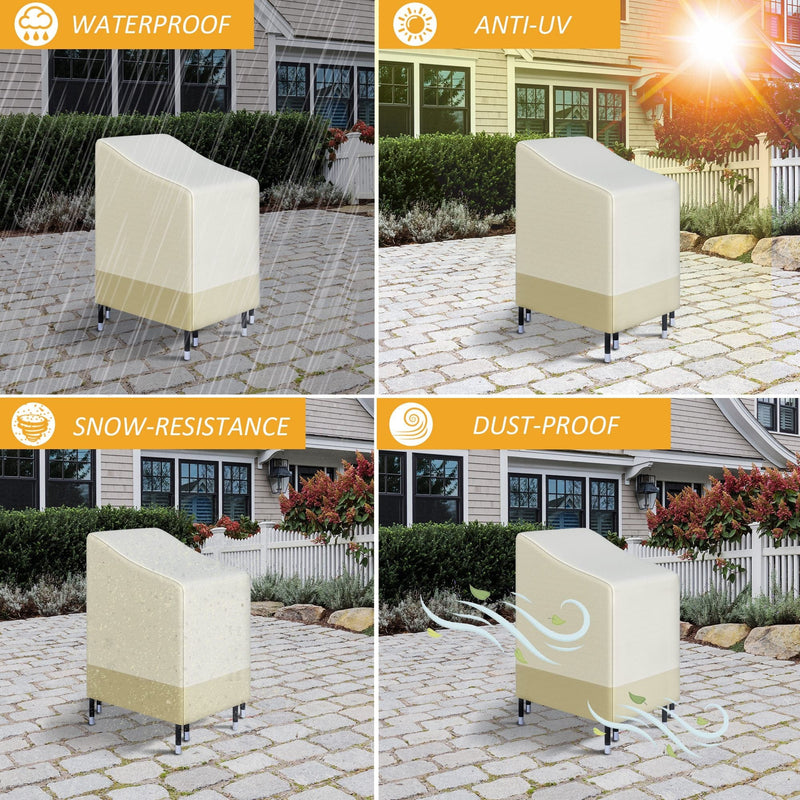 WATERPROOF

ANTI-UV

SNOW-RESISTANCE

DUST-PROOF