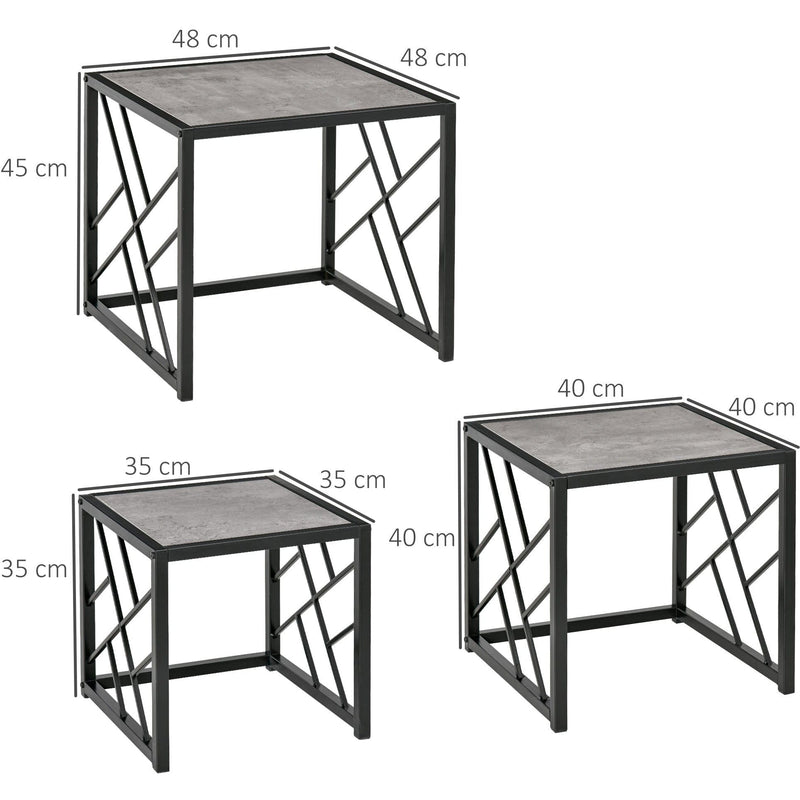 48 cm
48 cm
45 cm

40 cm
40 cm
40 cm

35 cm
35 cm
35 cm