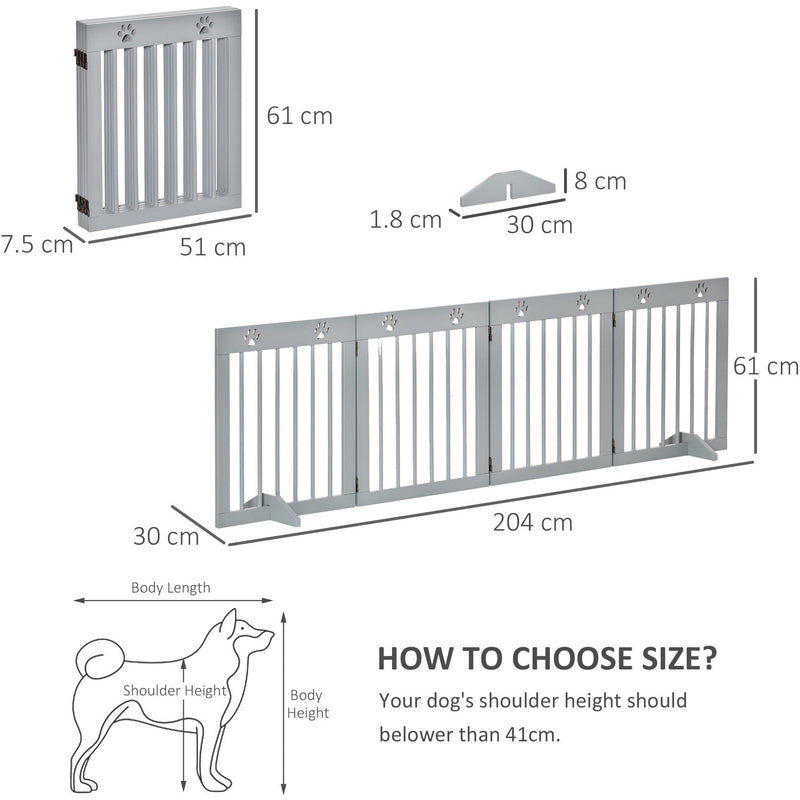 61 cm

7.5 cm

51 cm

8 cm

1.8 cm

30 cm

61 cm

30 cm

204 cm

Body Length

Shoulder Height

Body Height

HOW TO CHOOSE SIZE?

Your dog's shoulder height should belower than 41cm.