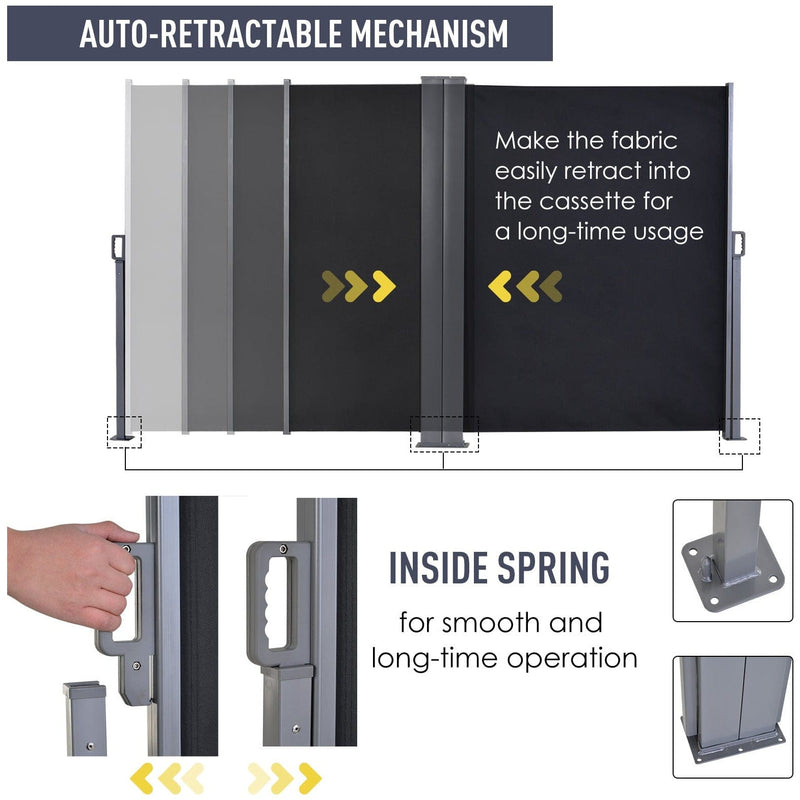 AUTO-RETRACTABLE MECHANISM

Make the fabric easily retract into the cassette for a long-time usage

INSIDE SPRING

for smooth and long-time operation