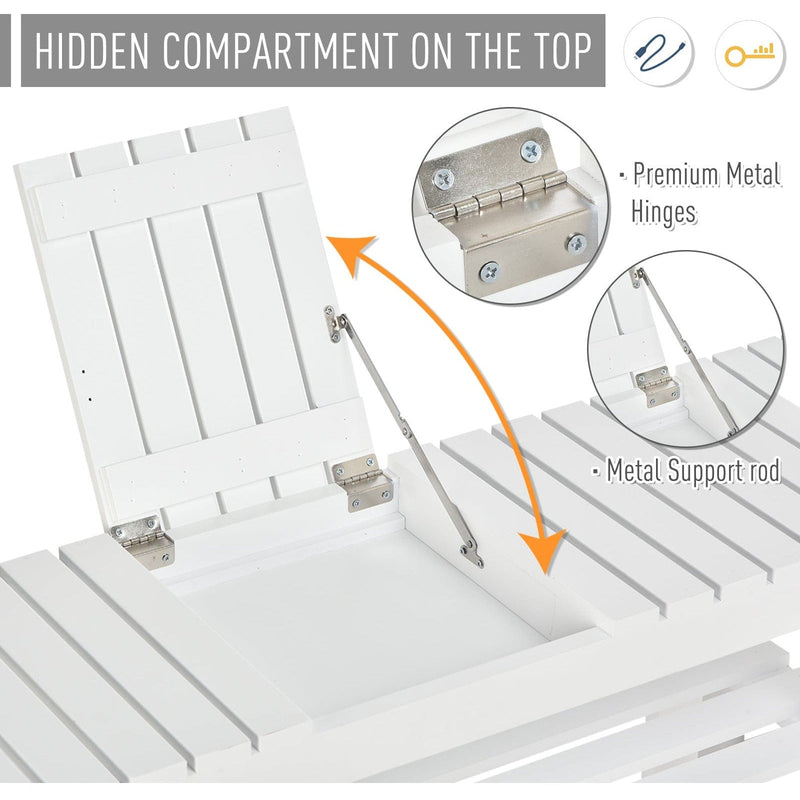 HIDDEN COMPARTMENT ON THE TOP

· Premium Metal Hinges

· Metal Support rod