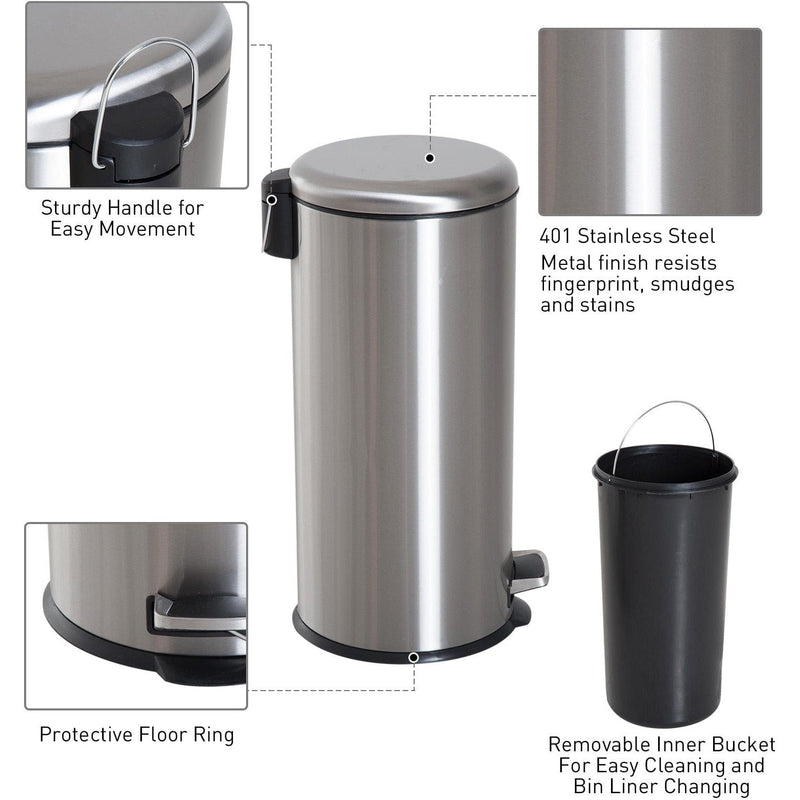 Sturdy Handle for Easy Movement

401 Stainless Steel

Metal finish resists fingerprint, smudges and stains

Protective Floor Ring

Removable Inner Bucket For Easy Cleaning and Bin Liner Changing