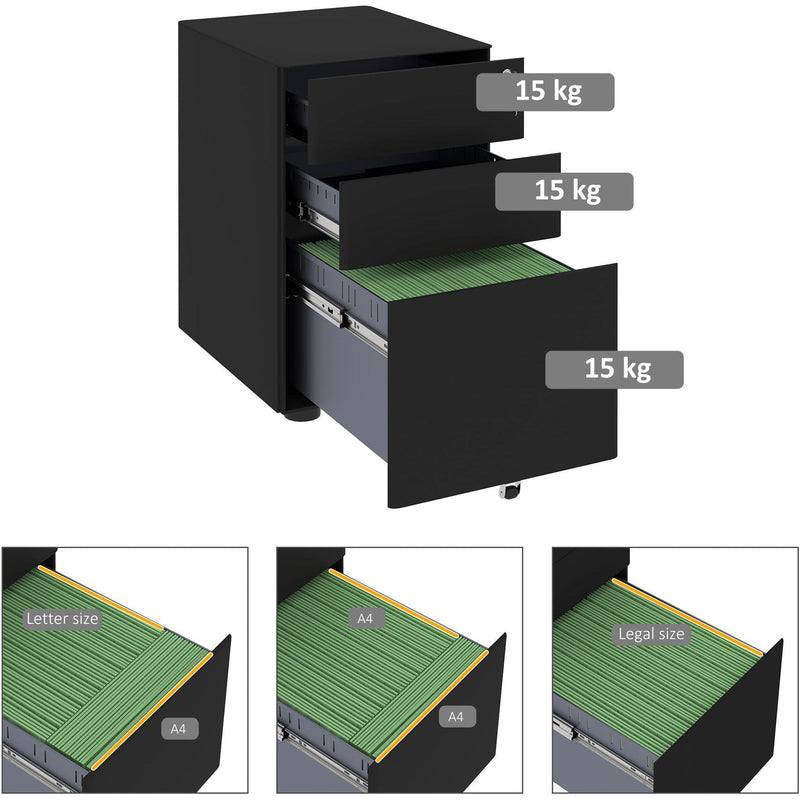 15 kg

15 kg

15 kg

Letter size

A4

A4

A4

Legal size