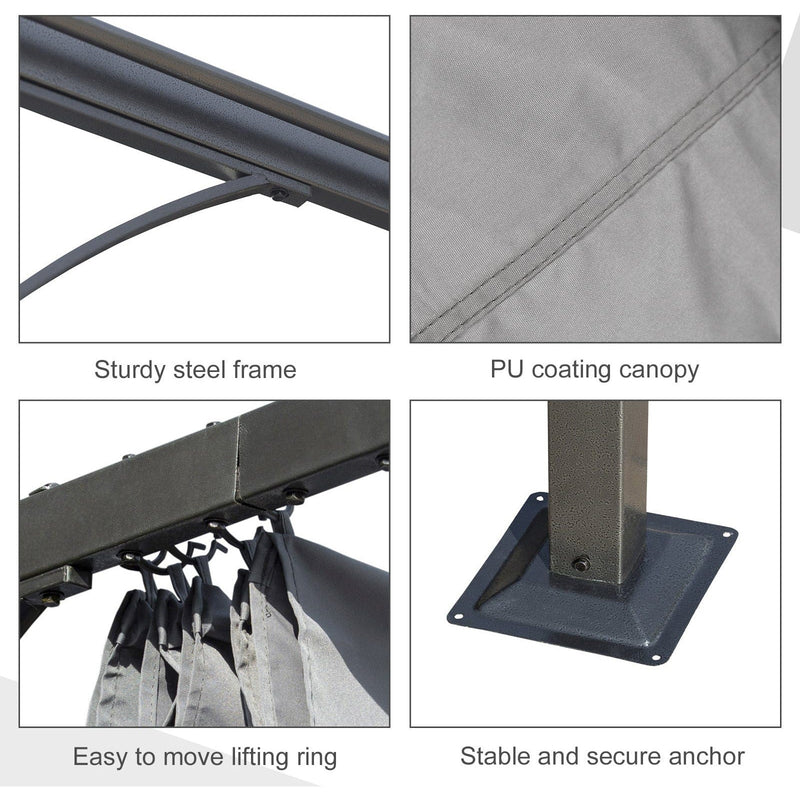 Sturdy steel frame

PU coating canopy

Easy to move lifting ring

Stable and secure anchor