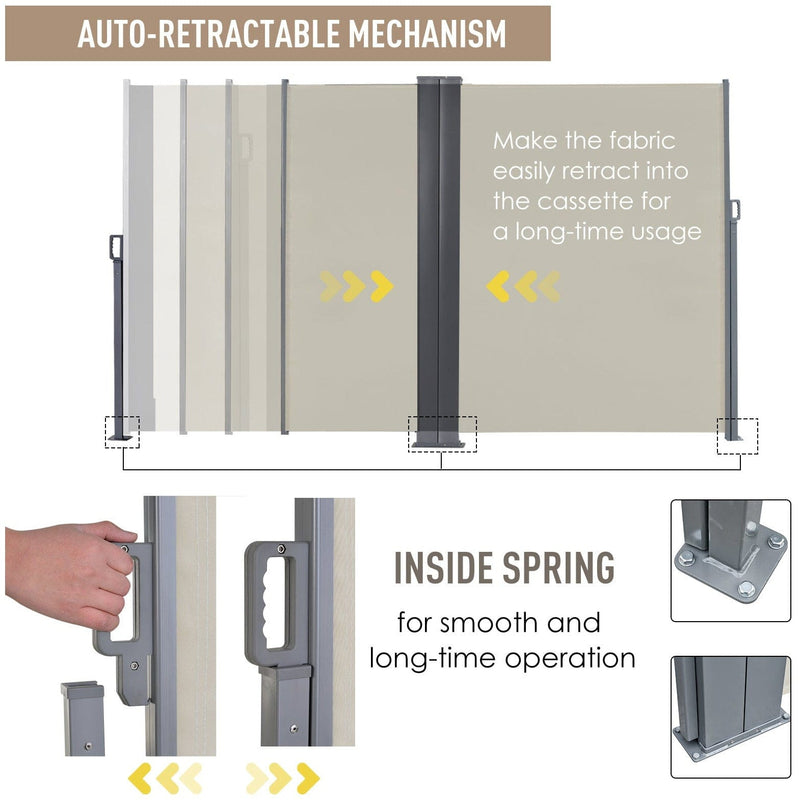 AUTO-RETRACTABLE MECHANISM

Make the fabric easily retract into the cassette for a long-time usage

INSIDE SPRING

for smooth and long-time operation