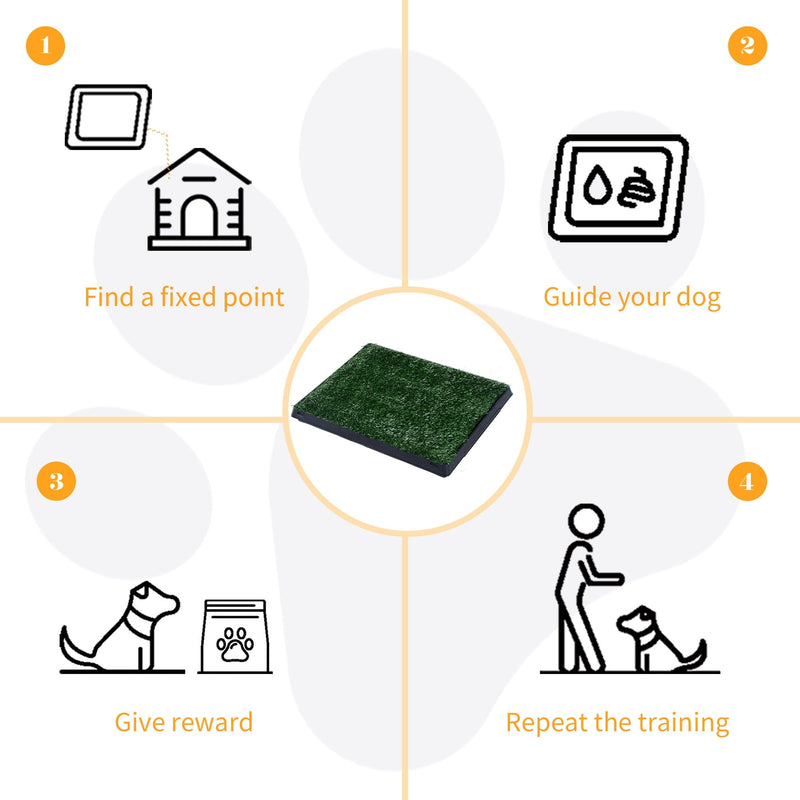 1

Find a fixed point

2

Guide your dog

3

Give reward

4

Repeat the training