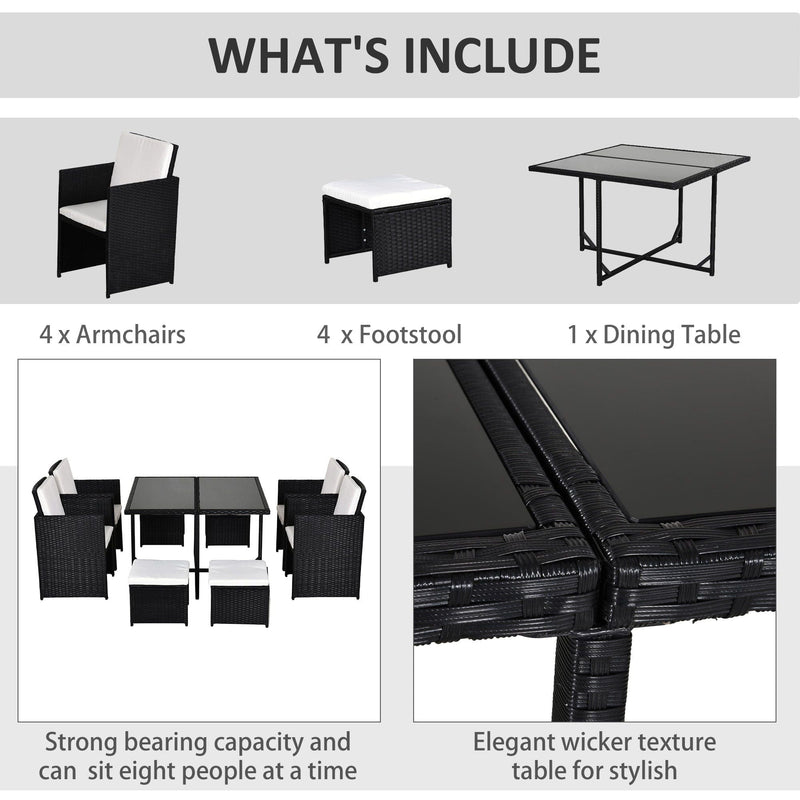 WHAT'S INCLUDE

4 x Armchairs

4 x Footstool

1 x Dining Table

Strong bearing capacity and can sit eight people at a time

Elegant wicker texture table for stylish