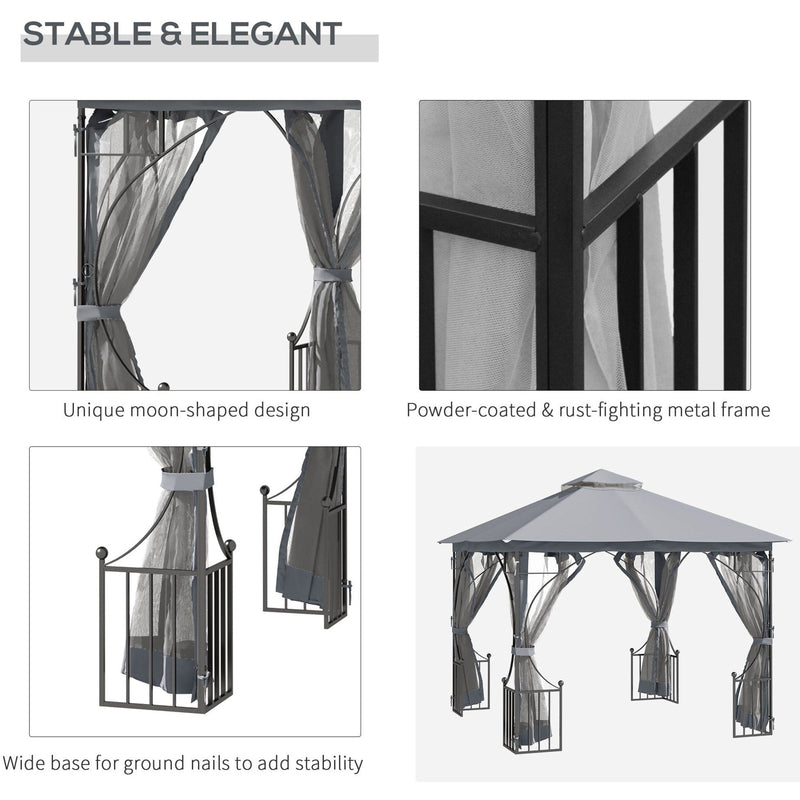 STABLE & ELEGANT

Unique moon-shaped design

Powder-coated & rust-fighting metal frame

Wide base for ground nails to add stability