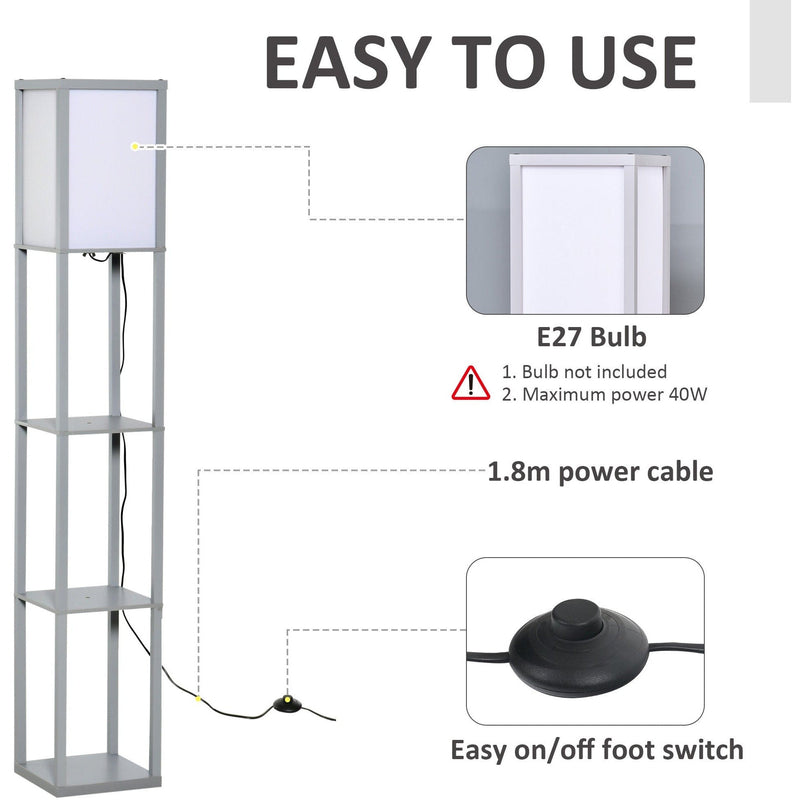 EASY TO USE

E27 Bulb

1. Bulb not included
2. Maximum power 40W

1.8m power cable

Easy on/off foot switch