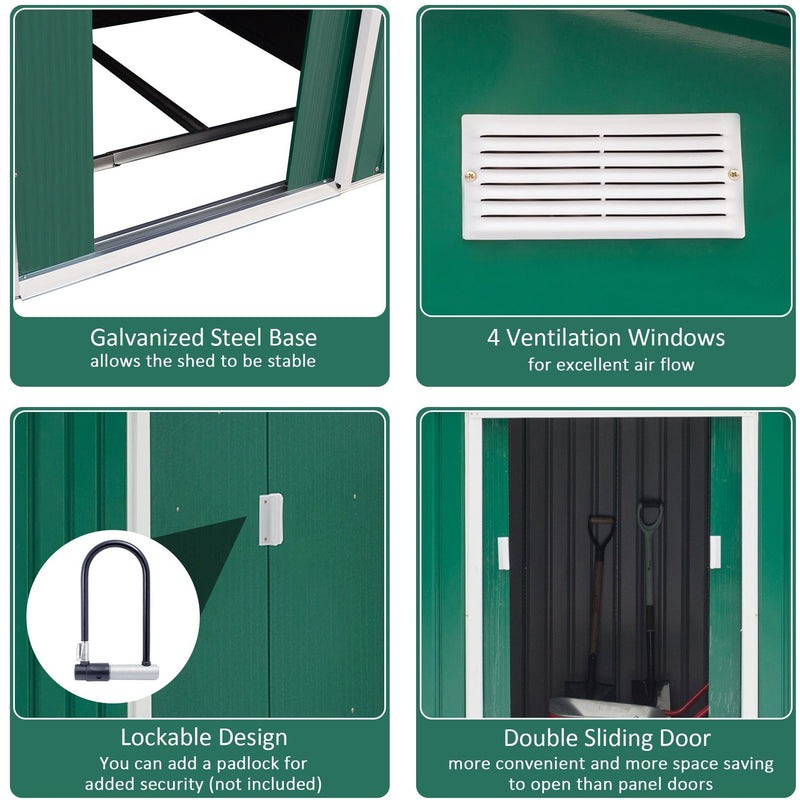 Galvanized Steel Base
allows the shed to be stable

4 Ventilation Windows
for excellent air flow

Lockable Design
You can add a padlock for added security (not included)

Double Sliding Door
more convenient and more space saving to open than panel doors