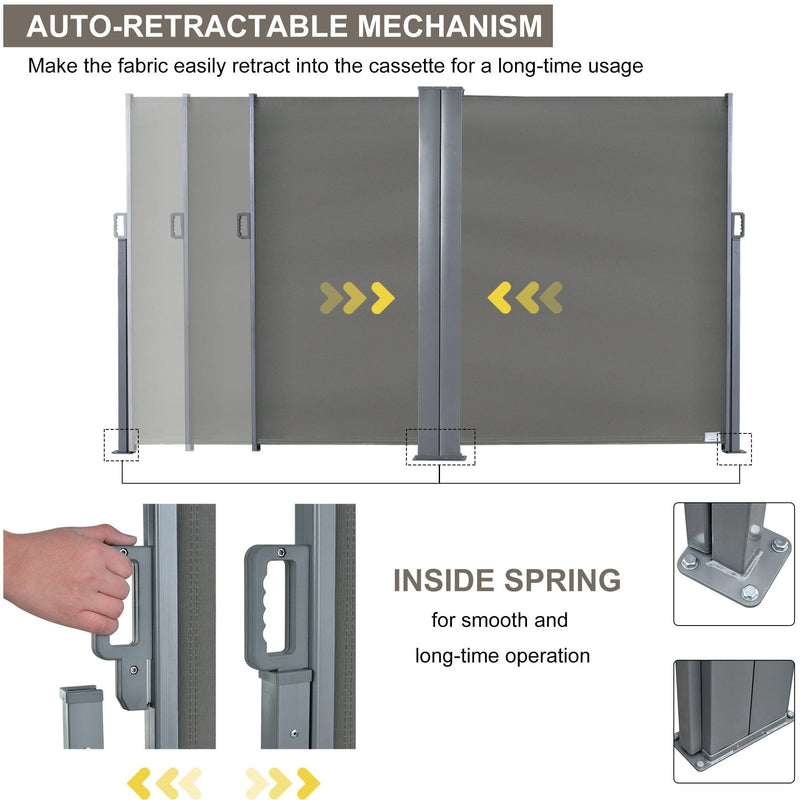 AUTO-RETRACTABLE MECHANISM

Make the fabric easily retract into the cassette for a long-time usage

INSIDE SPRING

for smooth and long-time operation