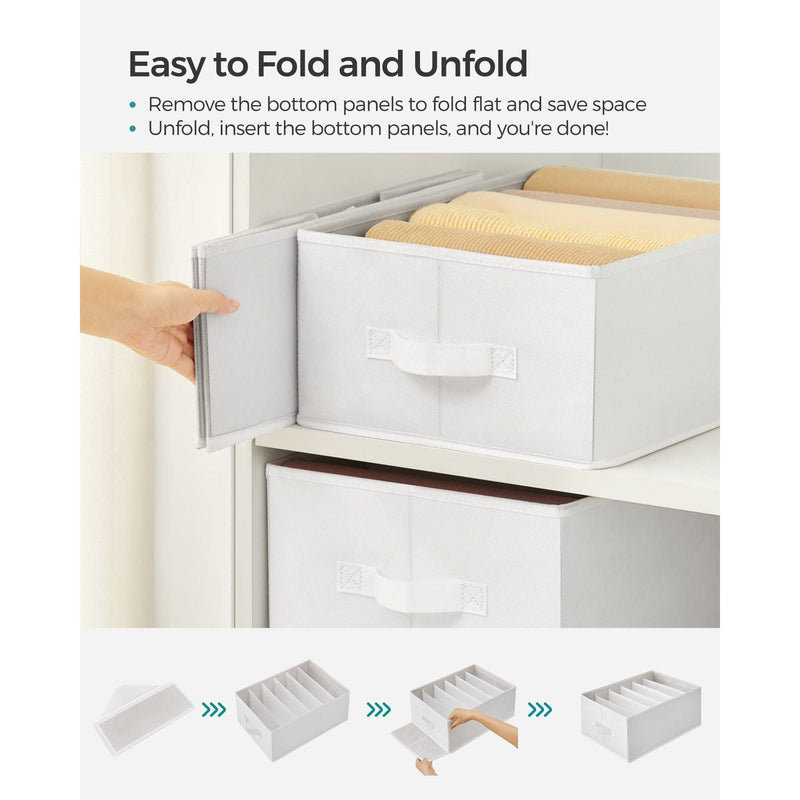 Easy to Fold and Unfold

• Remove the bottom panels to fold flat and save space
• Unfold, insert the bottom panels, and you're done!