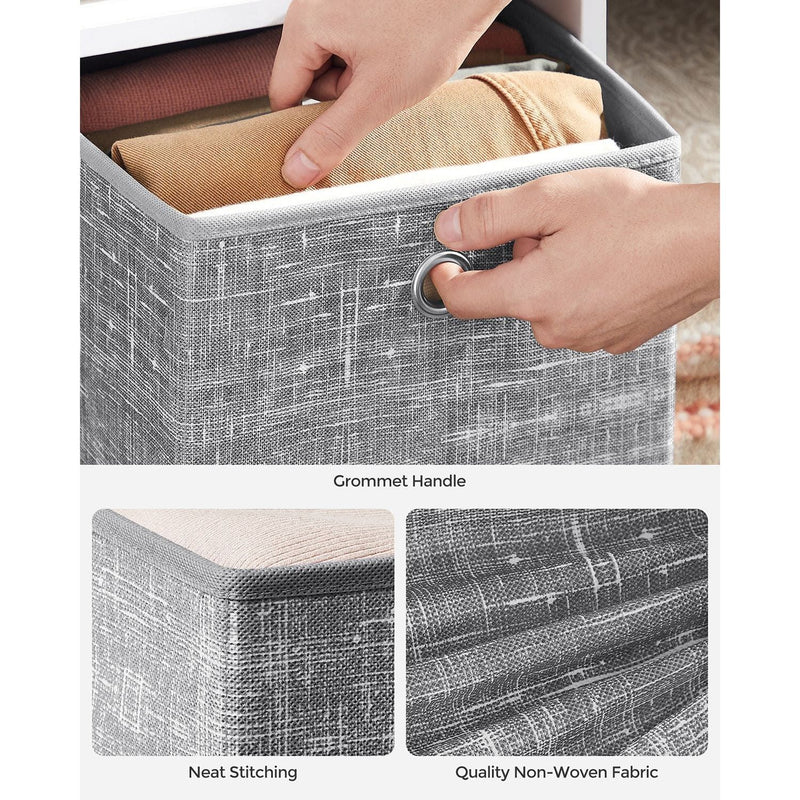 Grommet Handle

Neat Stitching

Quality Non-Woven Fabric