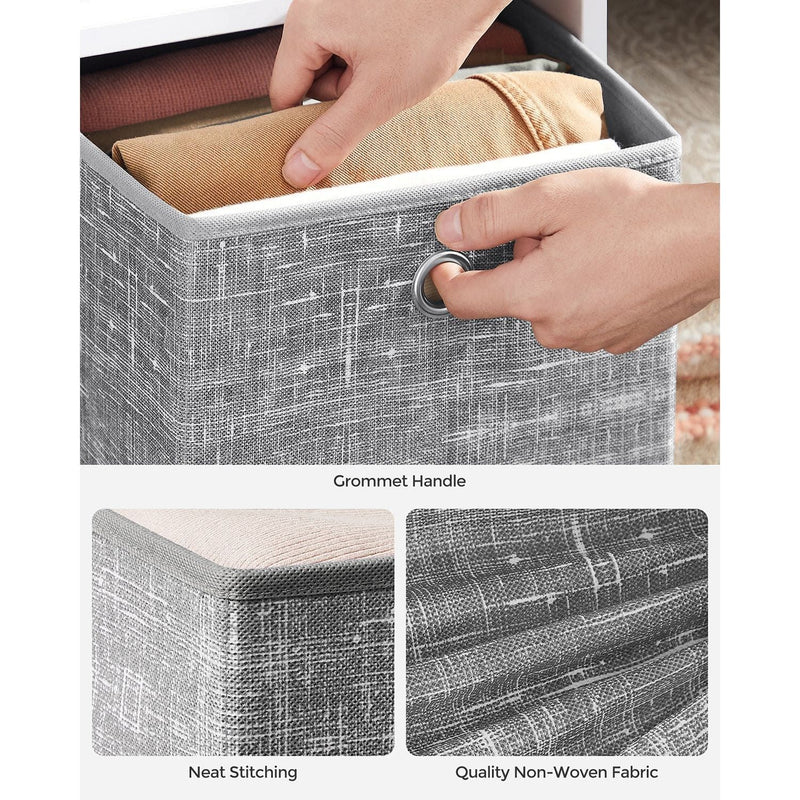 Grommet Handle

Neat Stitching

Quality Non-Woven Fabric