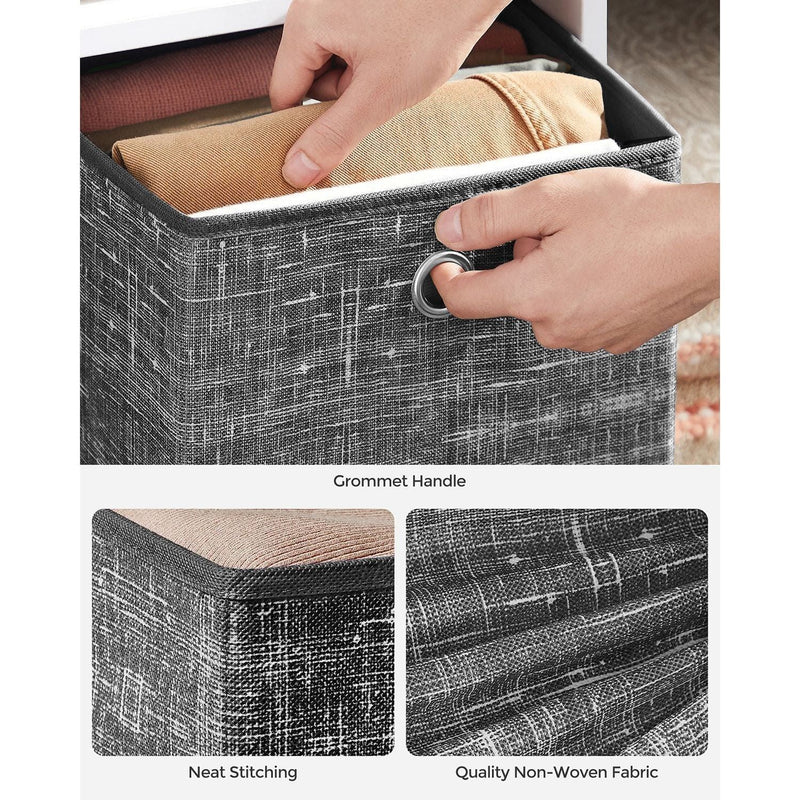 Grommet Handle

Neat Stitching

Quality Non-Woven Fabric