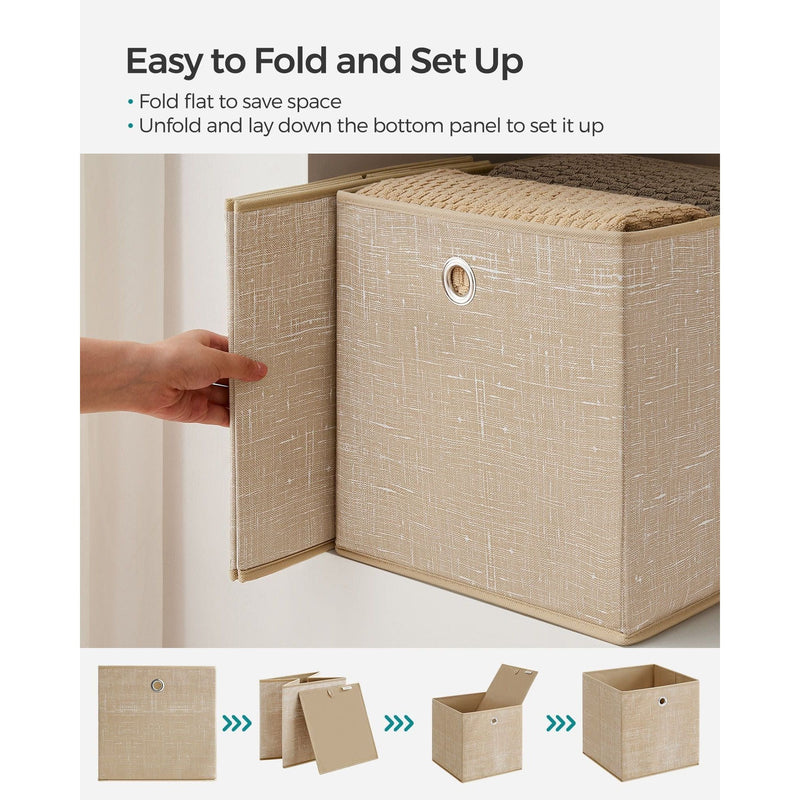 Easy to Fold and Set Up

• Fold flat to save space
• Unfold and lay down the bottom panel to set it up