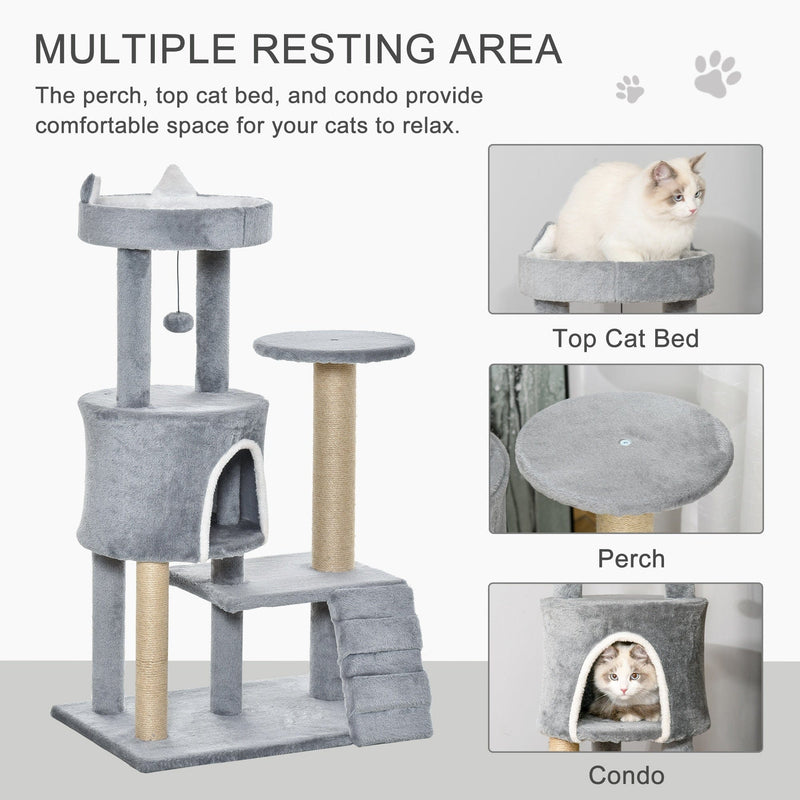 MULTIPLE RESTING AREA

The perch, top cat bed, and condo provide comfortable space for your cats to relax.

Top Cat Bed

Perch

Condo