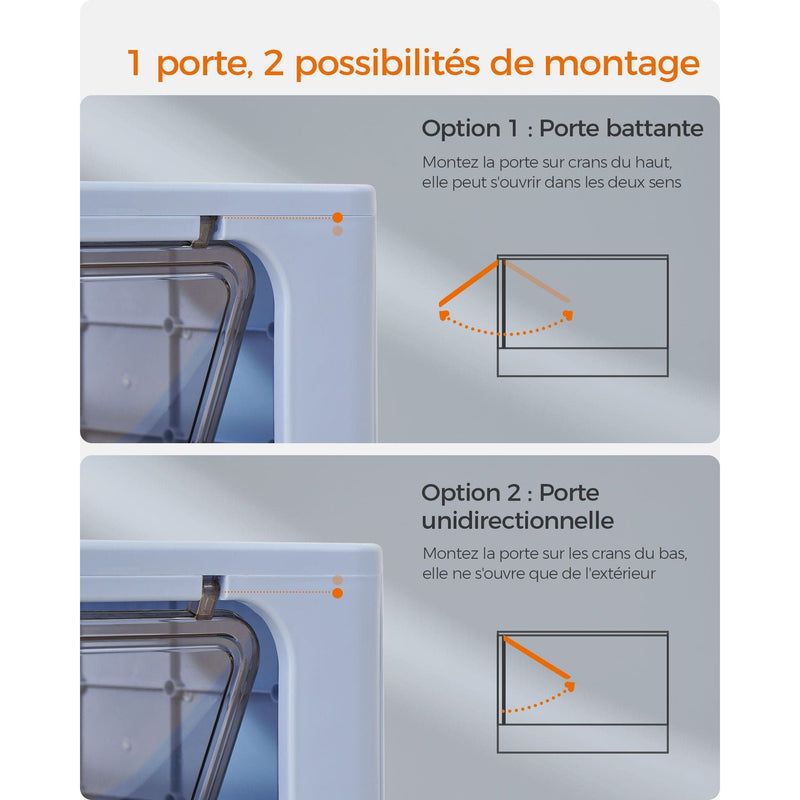 1 porte, 2 possibilités de montage

Option 1 : Porte battante

Montez la porte sur crans du haut, elle peut s'ouvrir dans les deux sens

Option 2 : Porte unidirectionnelle

Montez la porte sur les crans du bas, elle ne s'ouvre que de l'extérieur